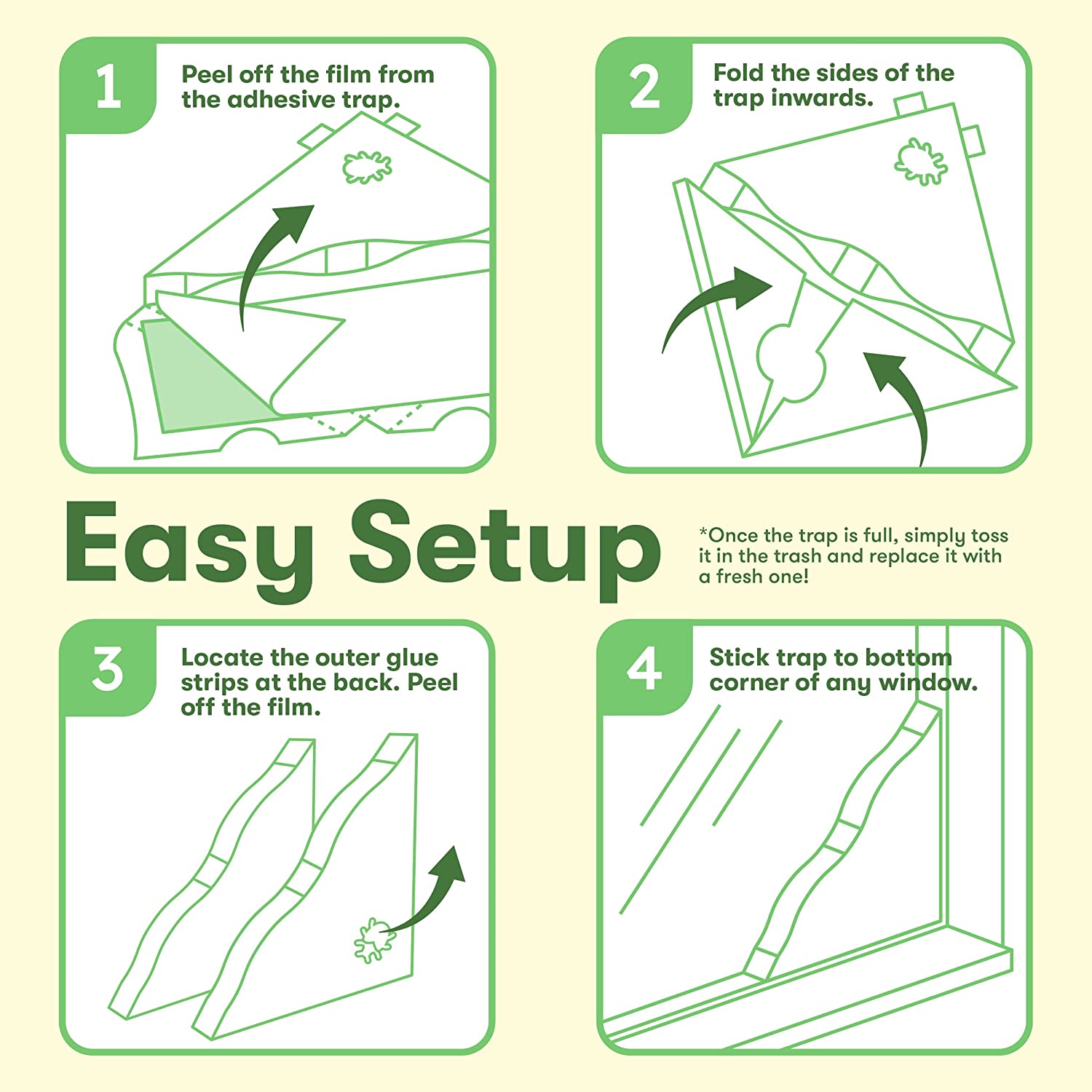 1

Peel off the film from the adhesive trap.

2

Fold the sides of the trap inwards.

Easy Setup

*Once the trap is full, simply toss it in the trash and replace it with a fresh one!

3

Locate the outer glue strips at the back. Peel off the film.

4

Stick trap to bottom corner of any window.