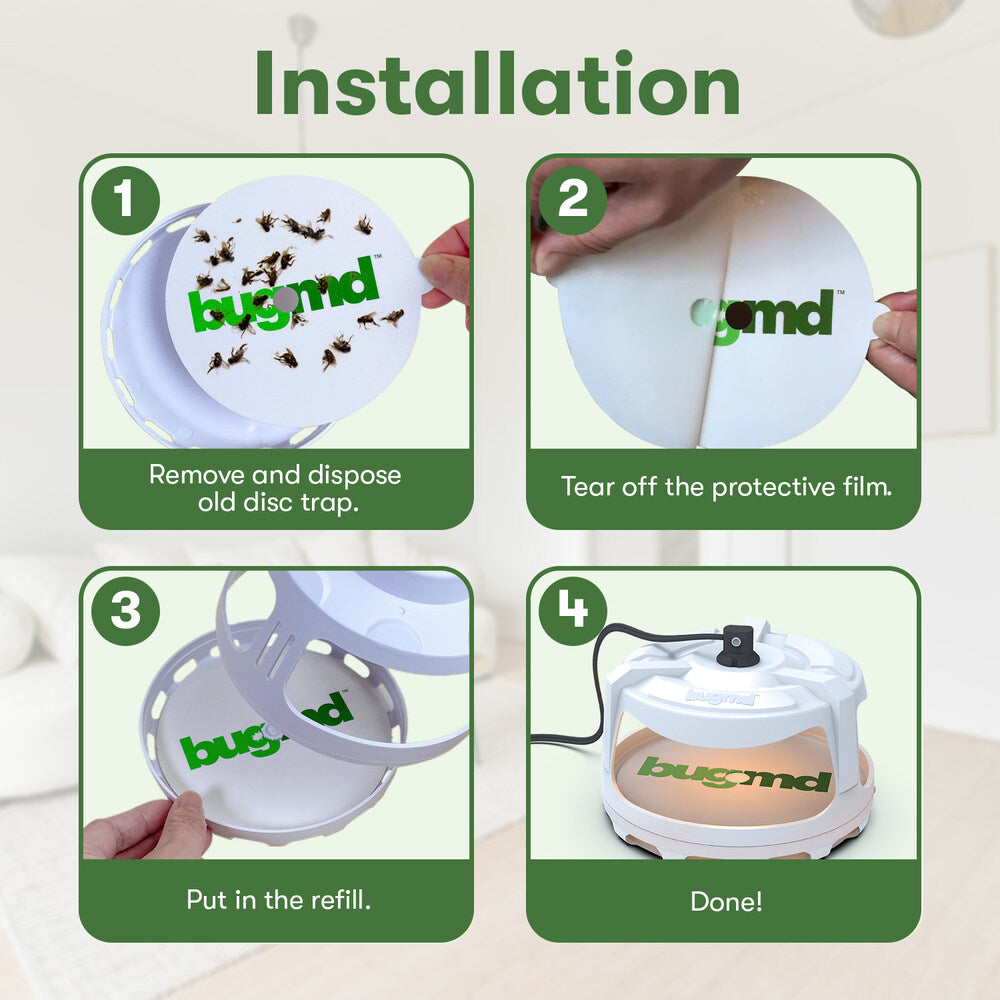 Installation

1

bugmd™

Remove and dispose old disc trap.

2

gmd

Tear off the protective film.

3

bugmd

Put in the refill.

4

bugmd

bugmd

Done!